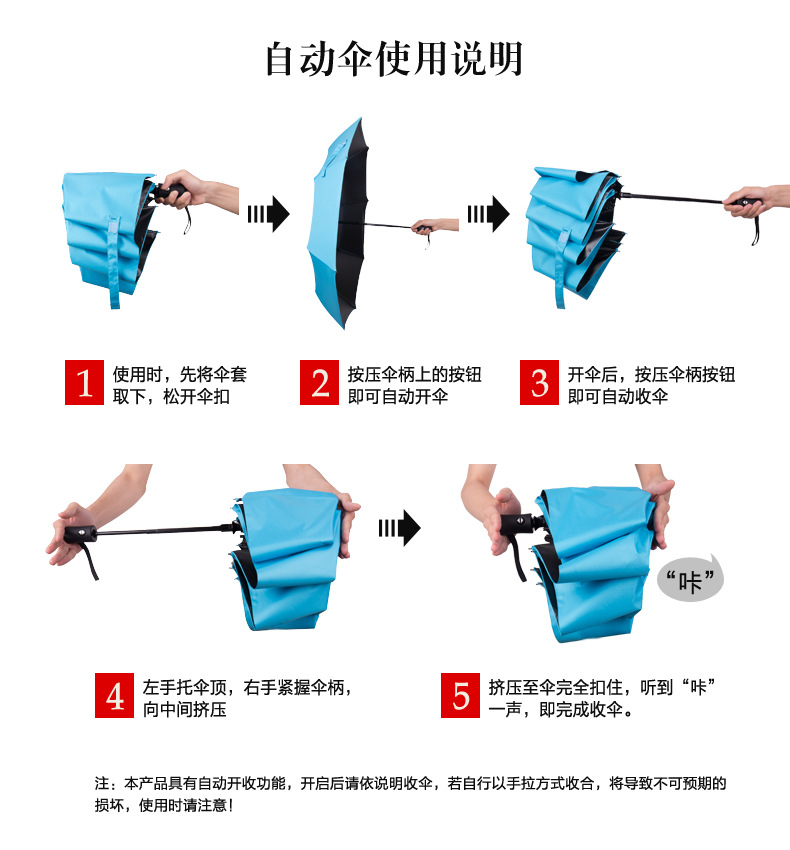 自动伞使用说明

1 使用时，先将伞套取下，松开伞扣

2 按压伞柄上的按钮即可自动开伞

3 开伞后，按压伞柄按钮即可自动收伞

“咔”

4 左手托伞顶，右手紧握伞柄，向中间挤压

5 挤压至伞完全扣住，听到“咔”一声，即完成收伞。

注：本产品具有自动开收功能，开启后请依说明收伞，若自行以手拉方式收合，将导致不可预期的损坏，使用时请注意！